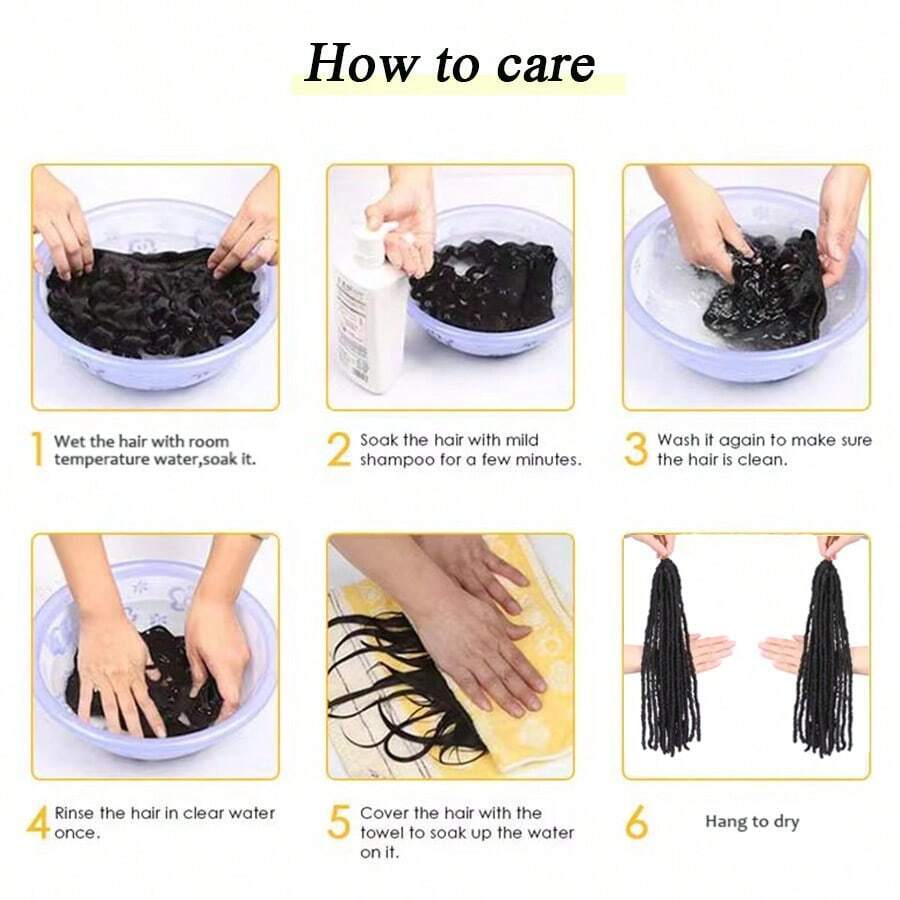 How to care

1 Wet the hair with room temperature water,soak it.

2 Soak the hair with mild shampoo for a few minutes.

3 Wash it again to make sure the hair is clean.

4 Rinse the hair in clear water once.

5 Cover the hair with the towel to soak up the water on it.

6 Hang to dry