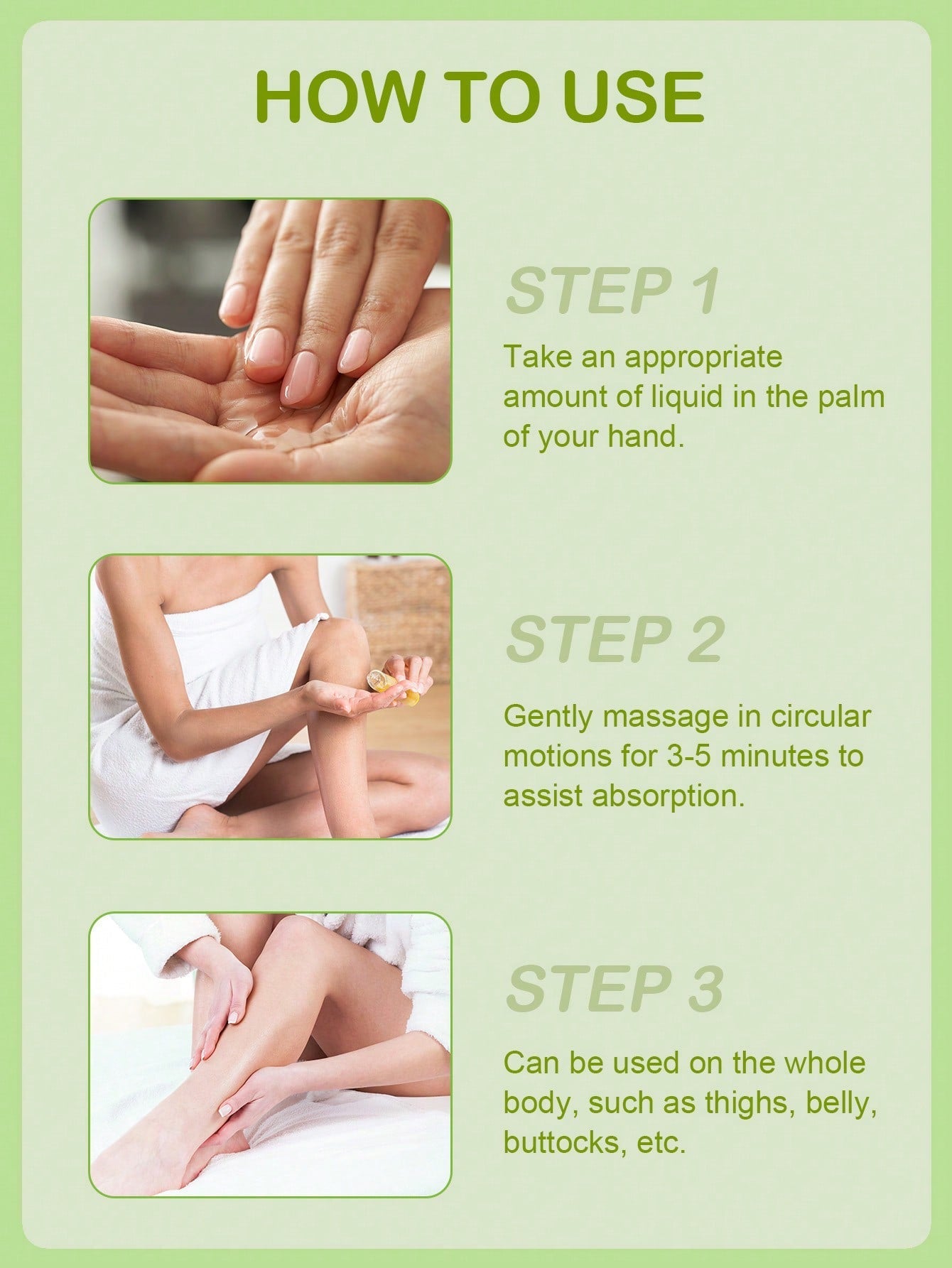 HOW TO USE

STEP 1

Take an appropriate amount of liquid in the palm of your hand.

STEP 2

Gently massage in circular motions for 3-5 minutes to assist absorption.

STEP 3

Can be used on the whole body, such as thighs, belly, buttocks, etc.