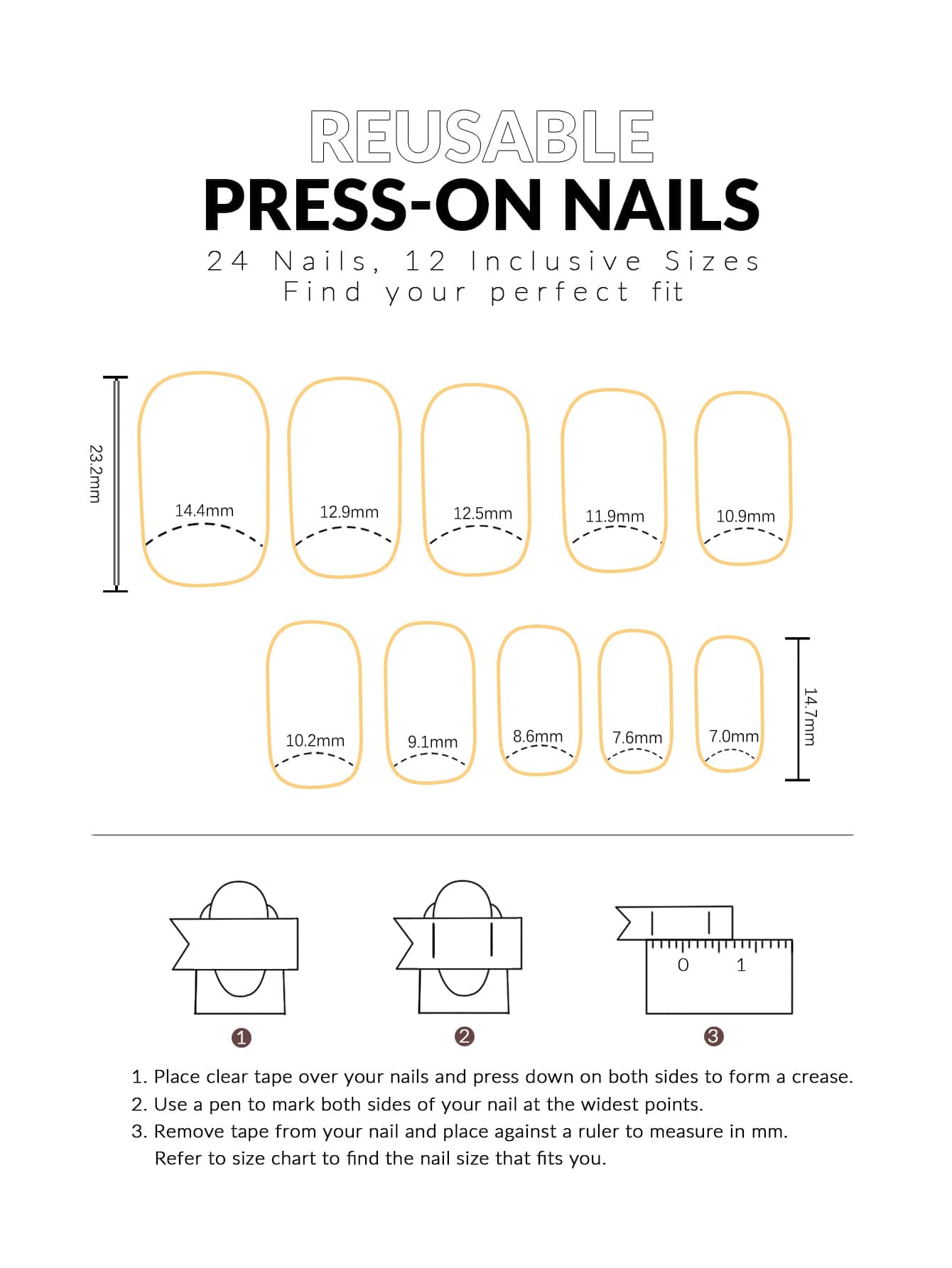 REUSABLE
PRESS-ON NAILS
24 Nails, 12 Inclusive Sizes
Find your perfect fit

23.2mm
14.4mm
12.9mm
12.5mm
11.9mm
10.9mm

10.2mm
9.1mm
8.6mm
7.6mm
7.0mm
14.7mm

0 1

1
2
3

1. Place clear tape over your nails and press down on both sides to form a crease.
2. Use a pen to mark both sides of your nail at the widest points.
3. Remove tape from your nail and place against a ruler to measure in mm. Refer to size chart to find the nail size that fits you.