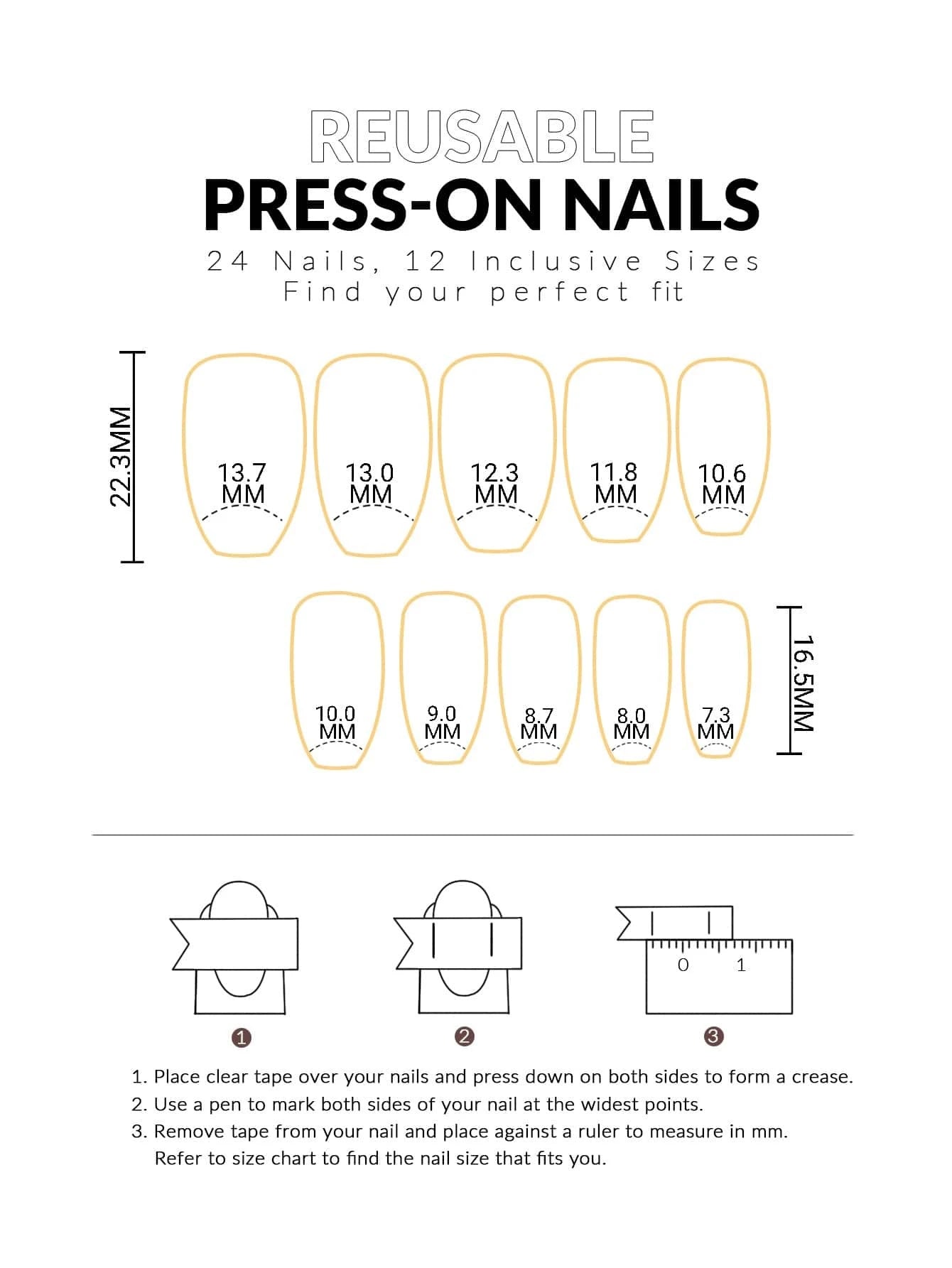 REUSABLE
PRESS-ON NAILS
24 Nails, 12 Inclusive Sizes
Find your perfect fit

22.3MM

13.7 MM
13.0 MM
12.3 MM
11.8 MM
10.6 MM

10.0 MM
9.0 MM
8.7 MM
8.0 MM
7.3 MM

16.5MM

0 1

1
2
3

1. Place clear tape over your nails and press down on both sides to form a crease.
2. Use a pen to mark both sides of your nail at the widest points.
3. Remove tape from your nail and place against a ruler to measure in mm. Refer to size chart to find the nail size that fits you.