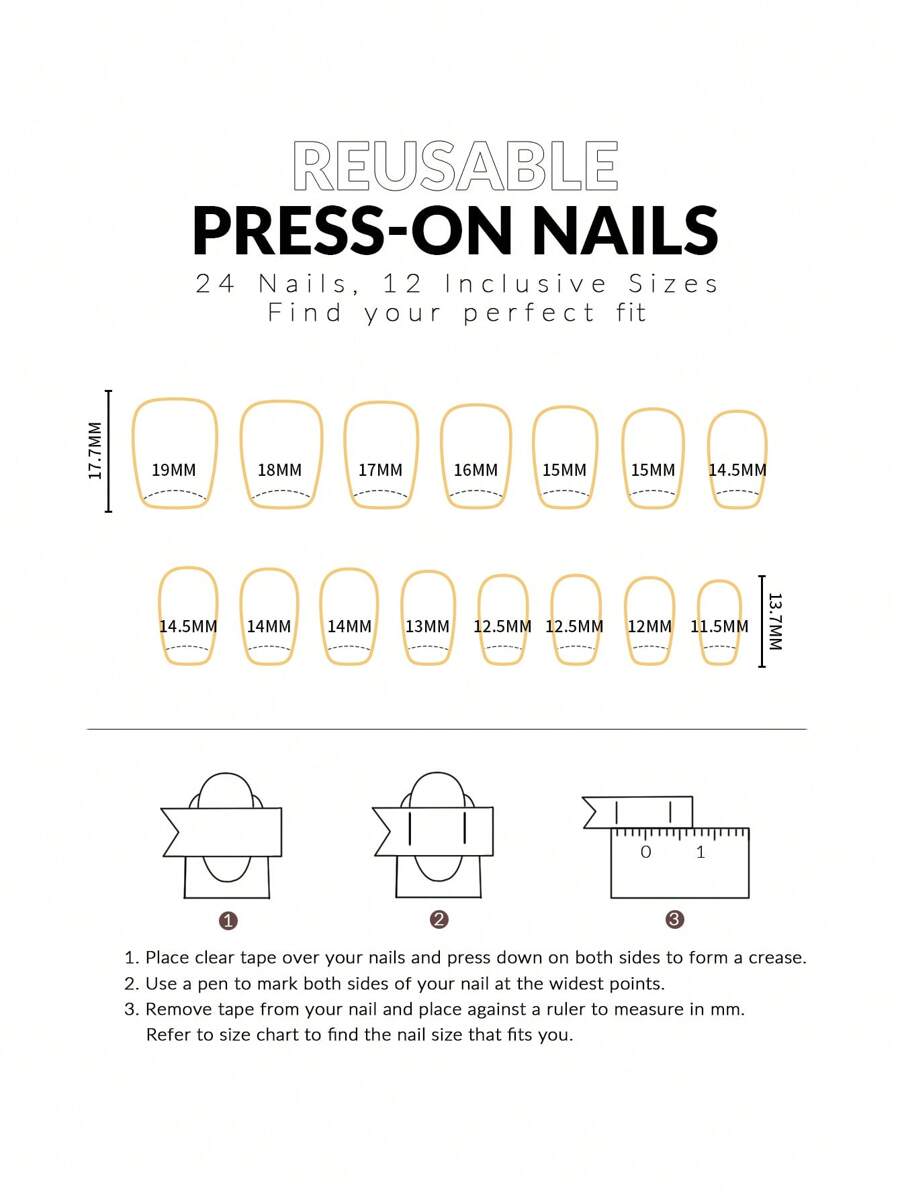 REUSABLE
PRESS-ON NAILS
24 Nails, 12 Inclusive Sizes
Find your perfect fit

17.7MM
19MM 18MM 17MM 16MM 15MM 15MM 14.5MM

14.5MM 14MM 14MM 13MM 12.5MM 12.5MM 12MM 11.5MM
13.7MM

0 1

1 2 3

1. Place clear tape over your nails and press down on both sides to form a crease.
2. Use a pen to mark both sides of your nail at the widest points.
3. Remove tape from your nail and place against a ruler to measure in mm. Refer to size chart to find the nail size that fits you.