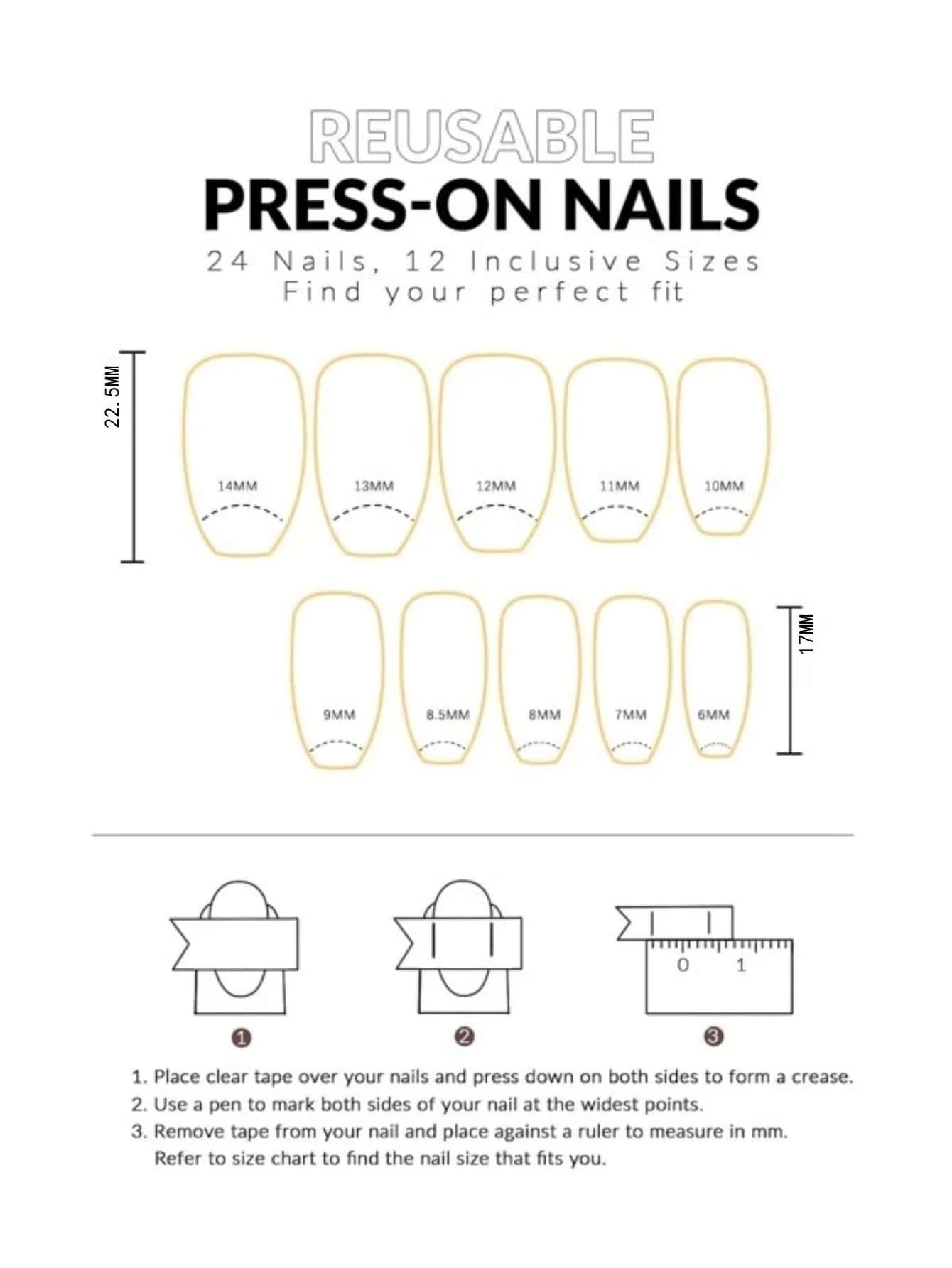 REUSABLE
PRESS-ON NAILS
24 Nails, 12 Inclusive Sizes
Find your perfect fit

22.5MM

14MM 13MM 12MM 11MM 10MM

9MM 8.5MM 8MM 7MM 6MM

17MM

0 1

❶ ❷ ❸

1. Place clear tape over your nails and press down on both sides to form a crease.
2. Use a pen to mark both sides of your nail at the widest points.
3. Remove tape from your nail and place against a ruler to measure in mm. Refer to size chart to find the nail size that fits you.