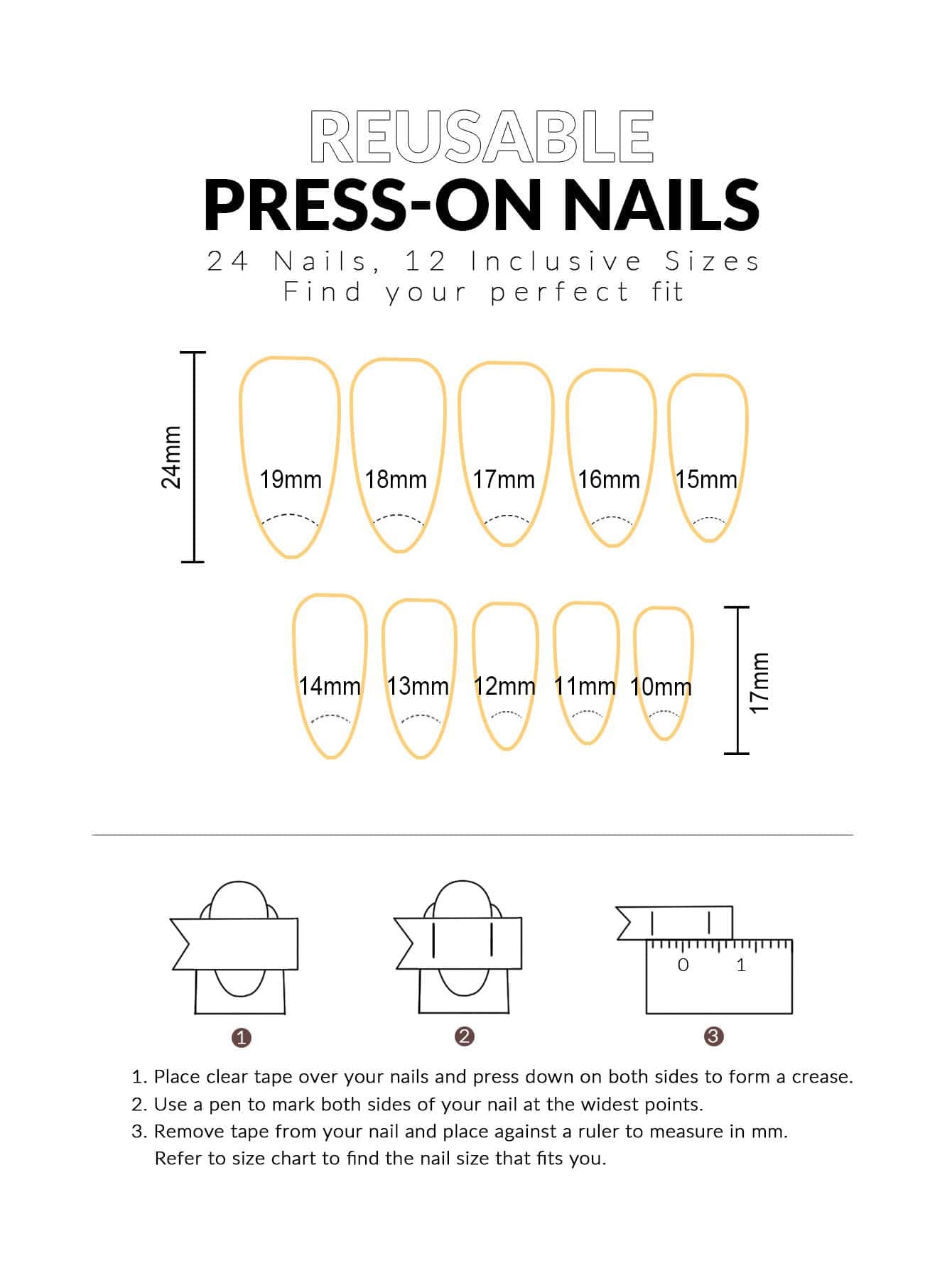 REUSABLE
PRESS-ON NAILS

24 Nails, 12 Inclusive Sizes
Find your perfect fit

24mm

19mm 18mm 17mm 16mm 15mm

14mm 13mm 12mm 11mm 10mm

17mm

0 1

1 2 3

1. Place clear tape over your nails and press down on both sides to form a crease.
2. Use a pen to mark both sides of your nail at the widest points.
3. Remove tape from your nail and place against a ruler to measure in mm. Refer to size chart to find the nail size that fits you.