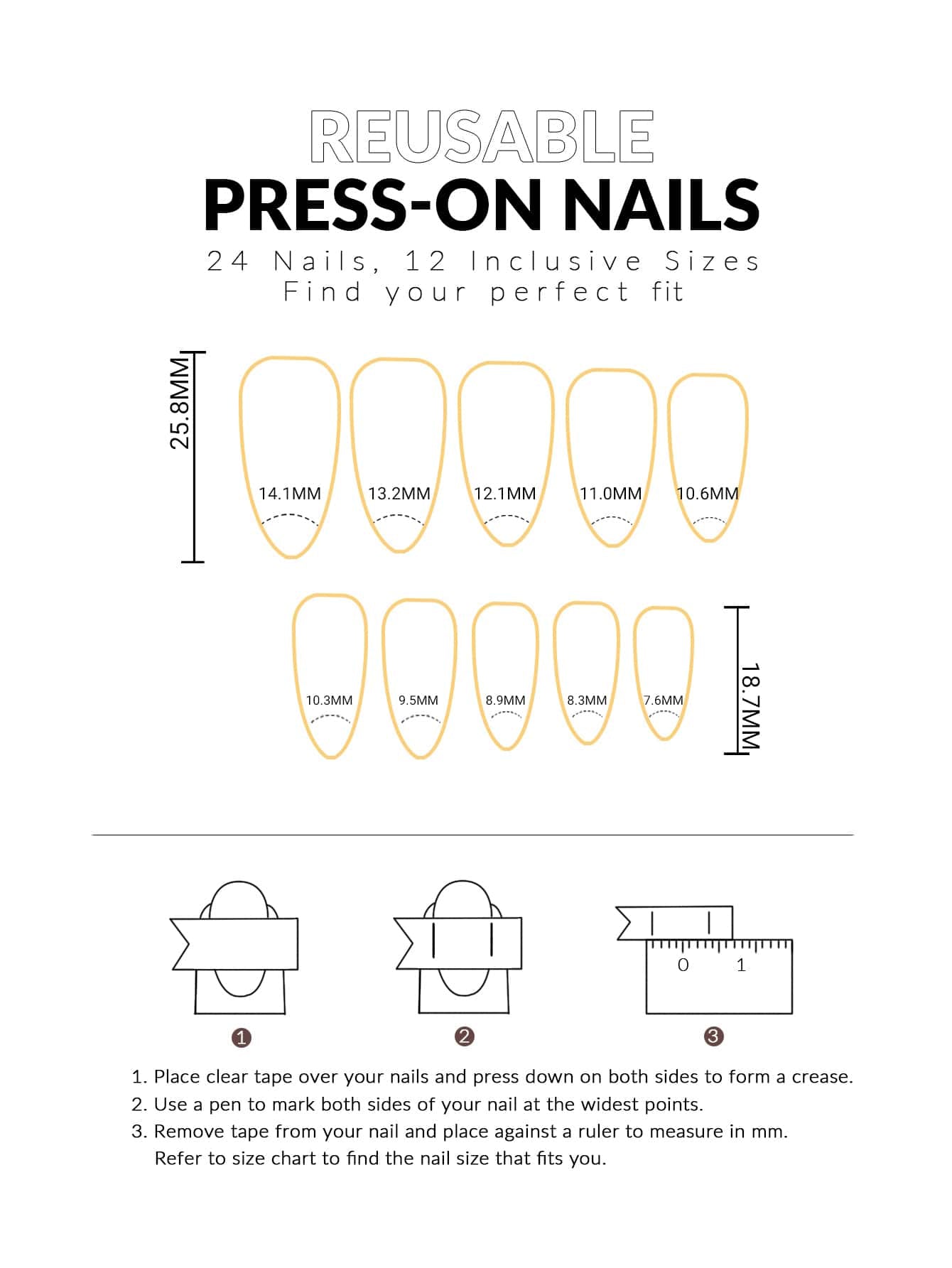 REUSABLE
PRESS-ON NAILS
24 Nails, 12 Inclusive Sizes
Find your perfect fit

25.8MM

14.1MM 13.2MM 12.1MM 11.0MM 10.6MM

10.3MM 9.5MM 8.9MM 8.3MM 7.6MM

18.7MM

0 1

1 2 3

1. Place clear tape over your nails and press down on both sides to form a crease.
2. Use a pen to mark both sides of your nail at the widest points.
3. Remove tape from your nail and place against a ruler to measure in mm. Refer to size chart to find the nail size that fits you.