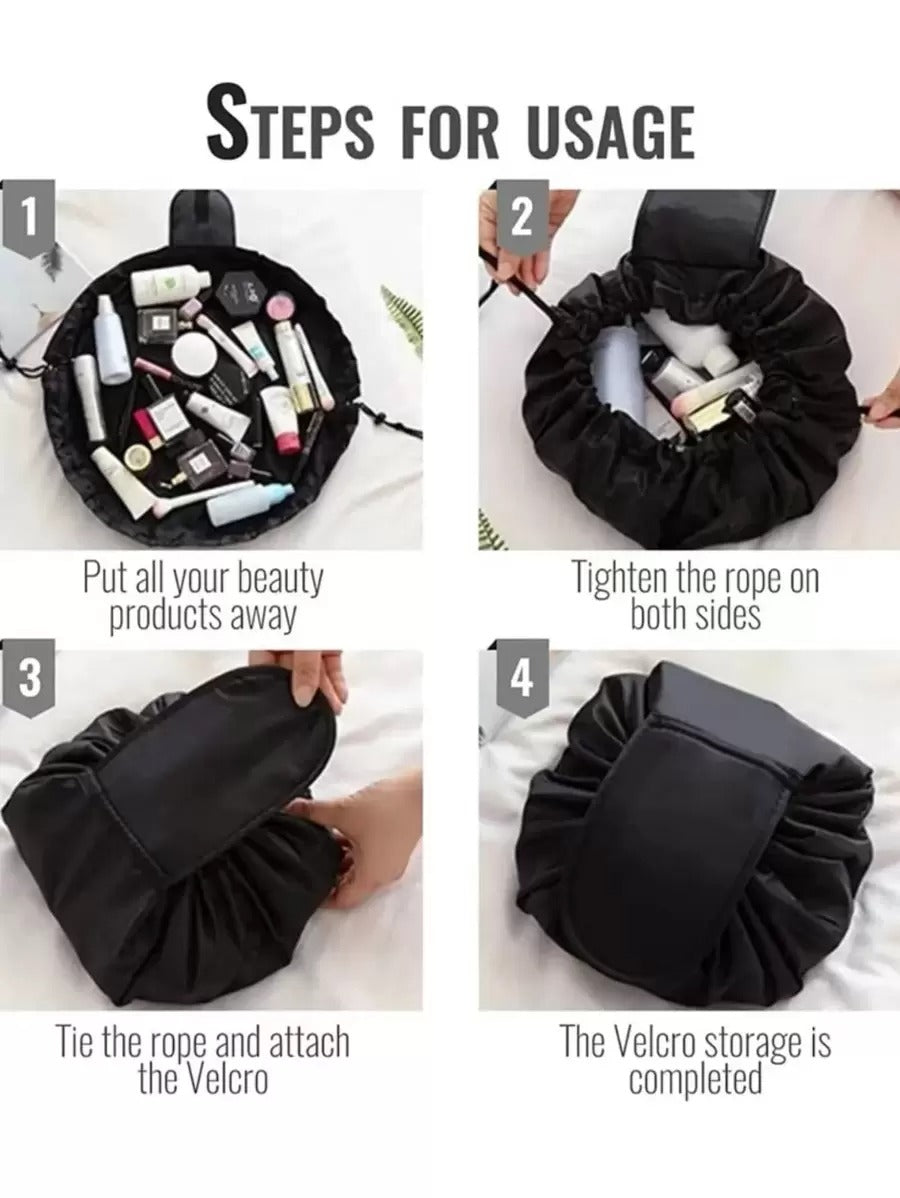 STEPS FOR USAGE

1

Put all your beauty products away

2

Tighten the rope on both sides

3

Tie the rope and attach the Velcro

4

The Velcro storage is completed