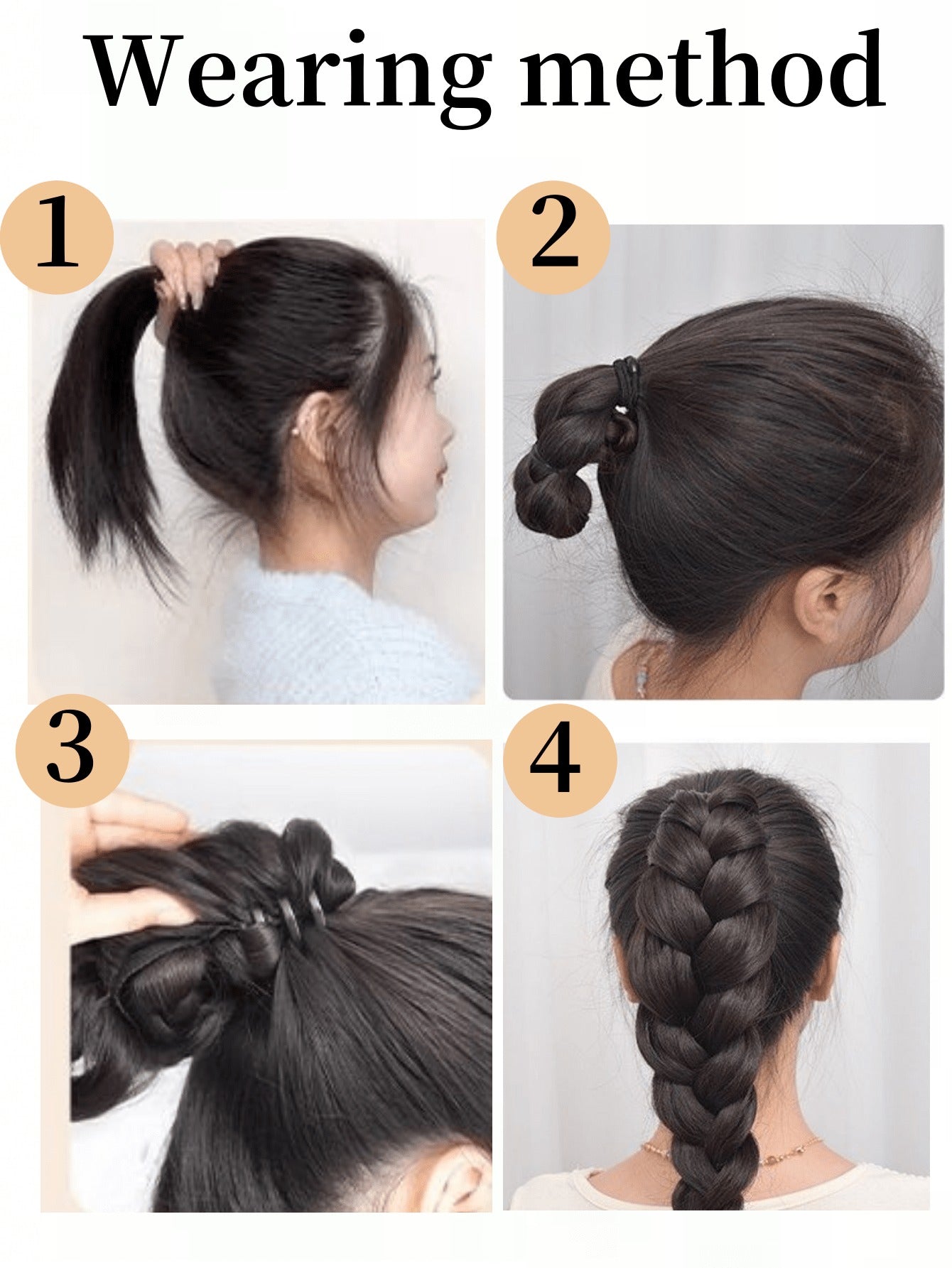 Wearing method

1

2

3

4