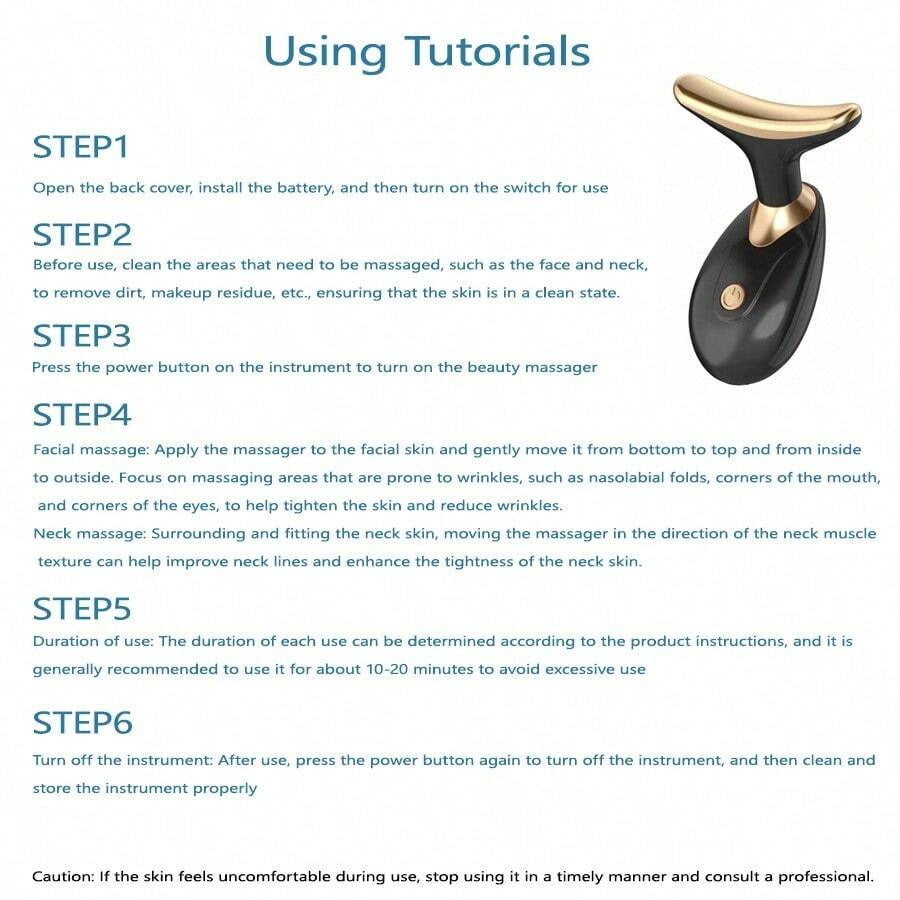 Using Tutorials

STEP1
Open the back cover, install the battery, and then turn on the switch for use

STEP2
Before use, clean the areas that need to be massaged, such as the face and neck, to remove dirt, makeup residue, etc., ensuring that the skin is in a clean state.

STEP3
Press the power button on the instrument to turn on the beauty massager

STEP4
Facial massage: Apply the massager to the facial skin and gently move it from bottom to top and from inside to outside. Focus on massaging areas that are prone to wrinkles, such as nasolabial folds, corners of the mouth, and corners of the eyes, to help tighten the skin and reduce wrinkles.
Neck massage: Surrounding and fitting the neck skin, moving the massager in the direction of the neck muscle texture can help improve neck lines and enhance the tightness of the neck skin.

STEP5
Duration of use: The duration of each use can be determined according to the product instructions, and it is generally recommended to use it for about 10-20 minutes to avoid excessive use

STEP6
Turn off the instrument: After use, press the power button again to turn off the instrument, and then clean and store the instrument properly

Caution: If the skin feels uncomfortable during use, stop using it in a timely manner and consult a professional.