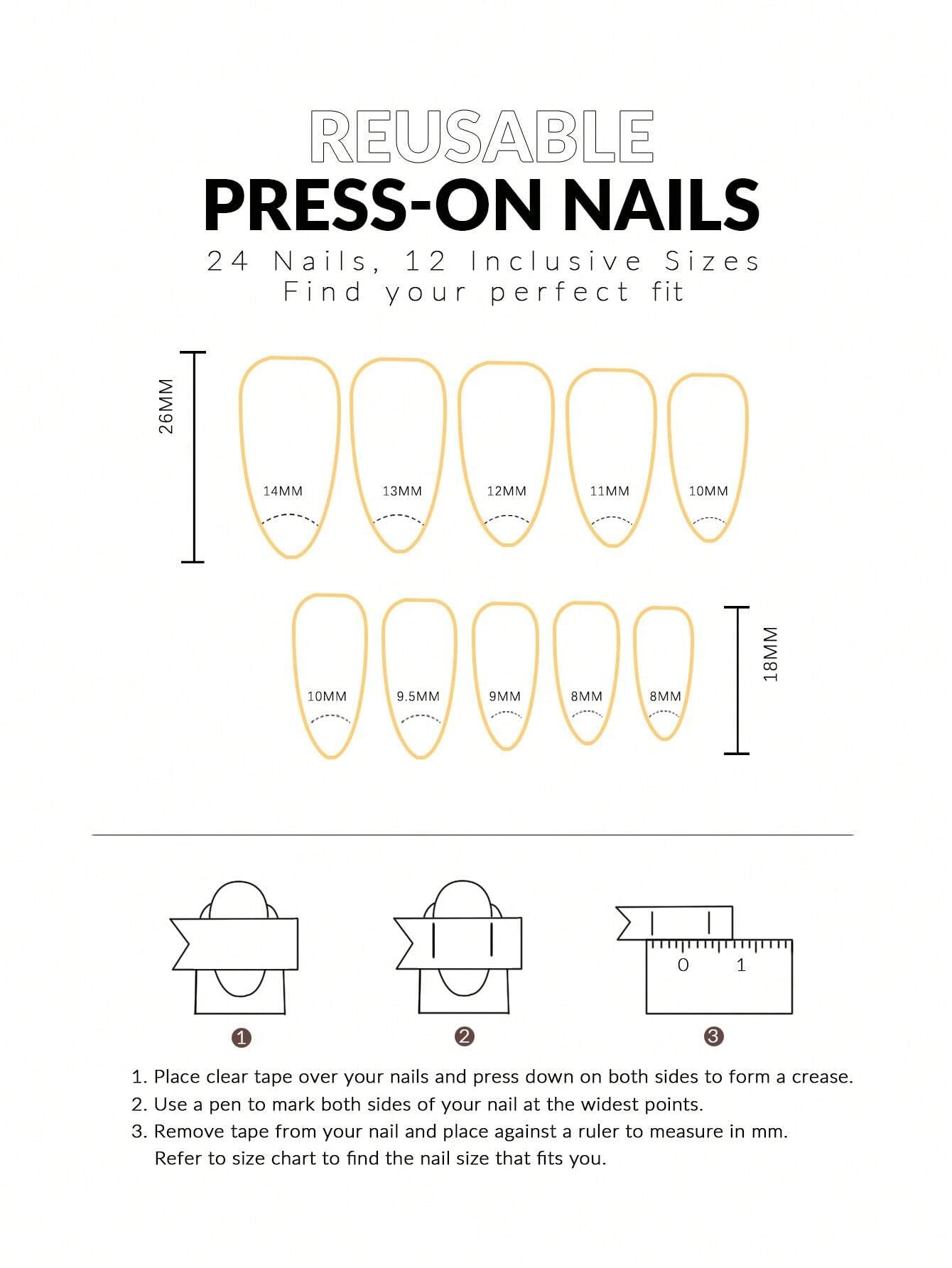 REUSABLE
PRESS-ON NAILS
24 Nails, 12 Inclusive Sizes
Find your perfect fit

26MM

14MM 13MM 12MM 11MM 10MM

10MM 9.5MM 9MM 8MM 8MM

18MM

0 1

1 2 3

1. Place clear tape over your nails and press down on both sides to form a crease.
2. Use a pen to mark both sides of your nail at the widest points.
3. Remove tape from your nail and place against a ruler to measure in mm. Refer to size chart to find the nail size that fits you.