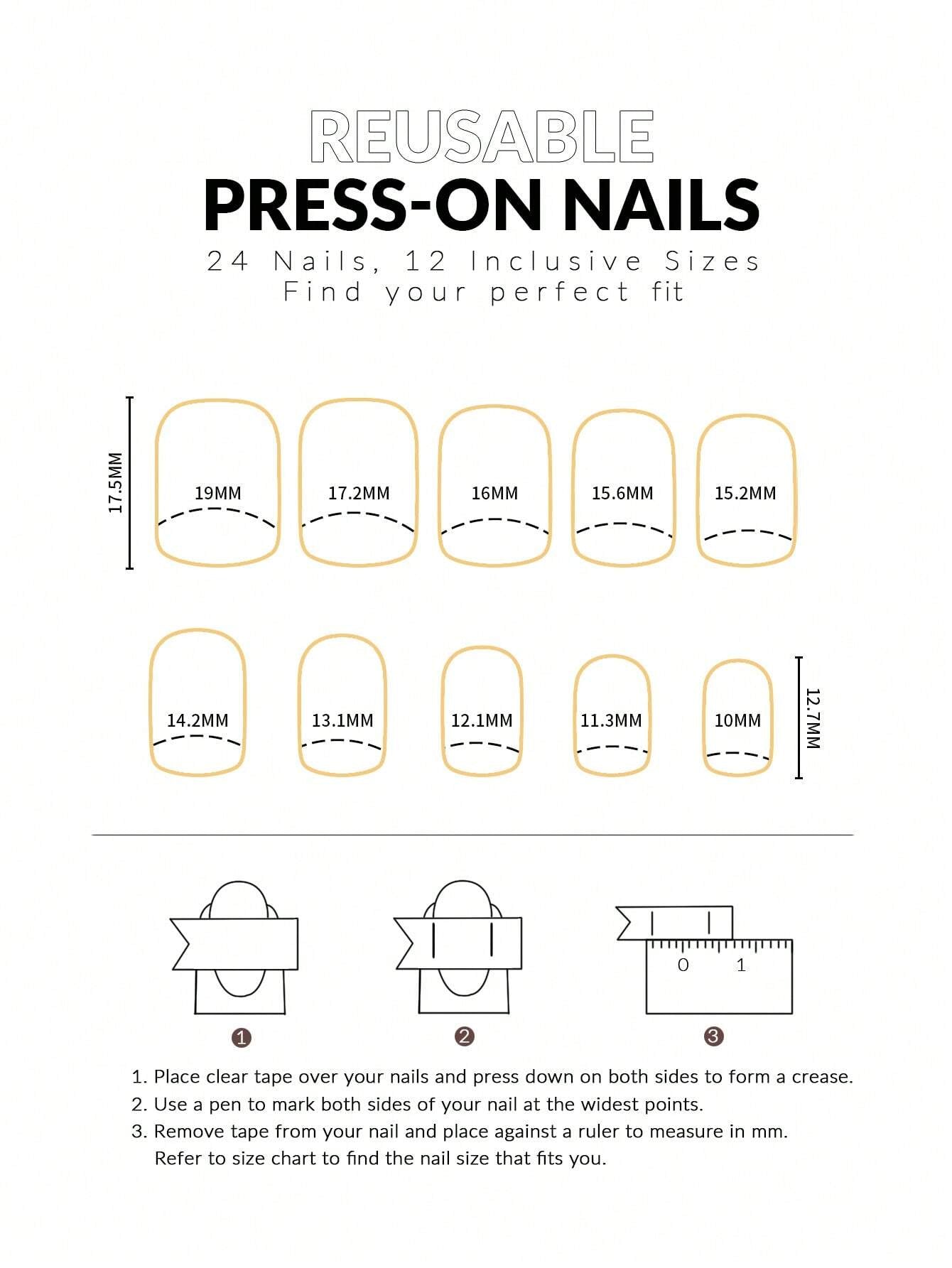 REUSABLE
PRESS-ON NAILS
24 Nails, 12 Inclusive Sizes
Find your perfect fit

17.5MM
19MM
17.2MM
16MM
15.6MM
15.2MM

14.2MM
13.1MM
12.1MM
11.3MM
10MM
12.7MM

0 1

1
2
3

1. Place clear tape over your nails and press down on both sides to form a crease.
2. Use a pen to mark both sides of your nail at the widest points.
3. Remove tape from your nail and place against a ruler to measure in mm. Refer to size chart to find the nail size that fits you.