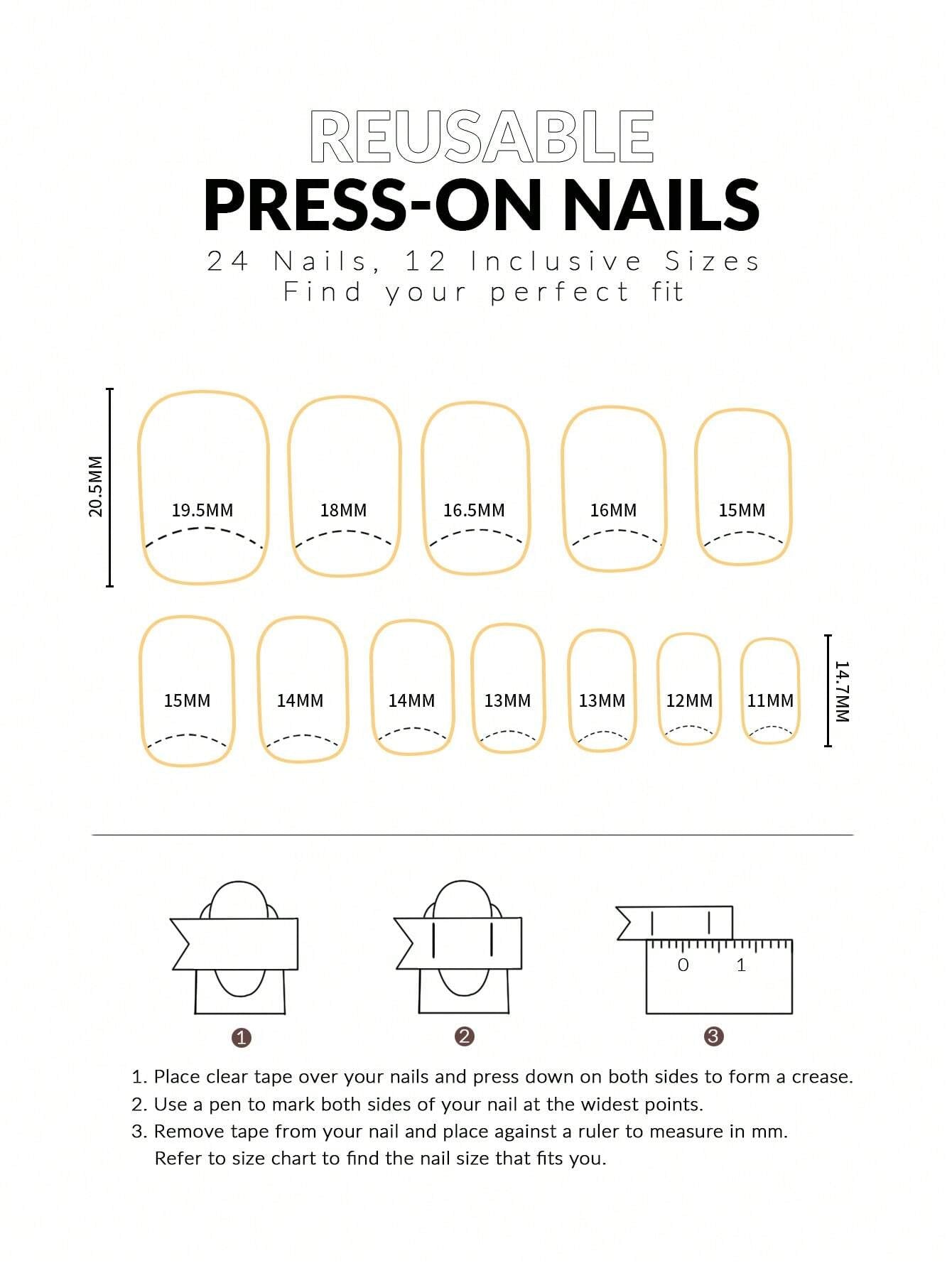 REUSABLE
PRESS-ON NAILS
24 Nails, 12 Inclusive Sizes
Find your perfect fit

20.5MM

19.5MM 18MM 16.5MM 16MM 15MM

15MM 14MM 14MM 13MM 13MM 12MM 11MM

14.7MM

0 1

1
2
3

1. Place clear tape over your nails and press down on both sides to form a crease.
2. Use a pen to mark both sides of your nail at the widest points.
3. Remove tape from your nail and place against a ruler to measure in mm. Refer to size chart to find the nail size that fits you.