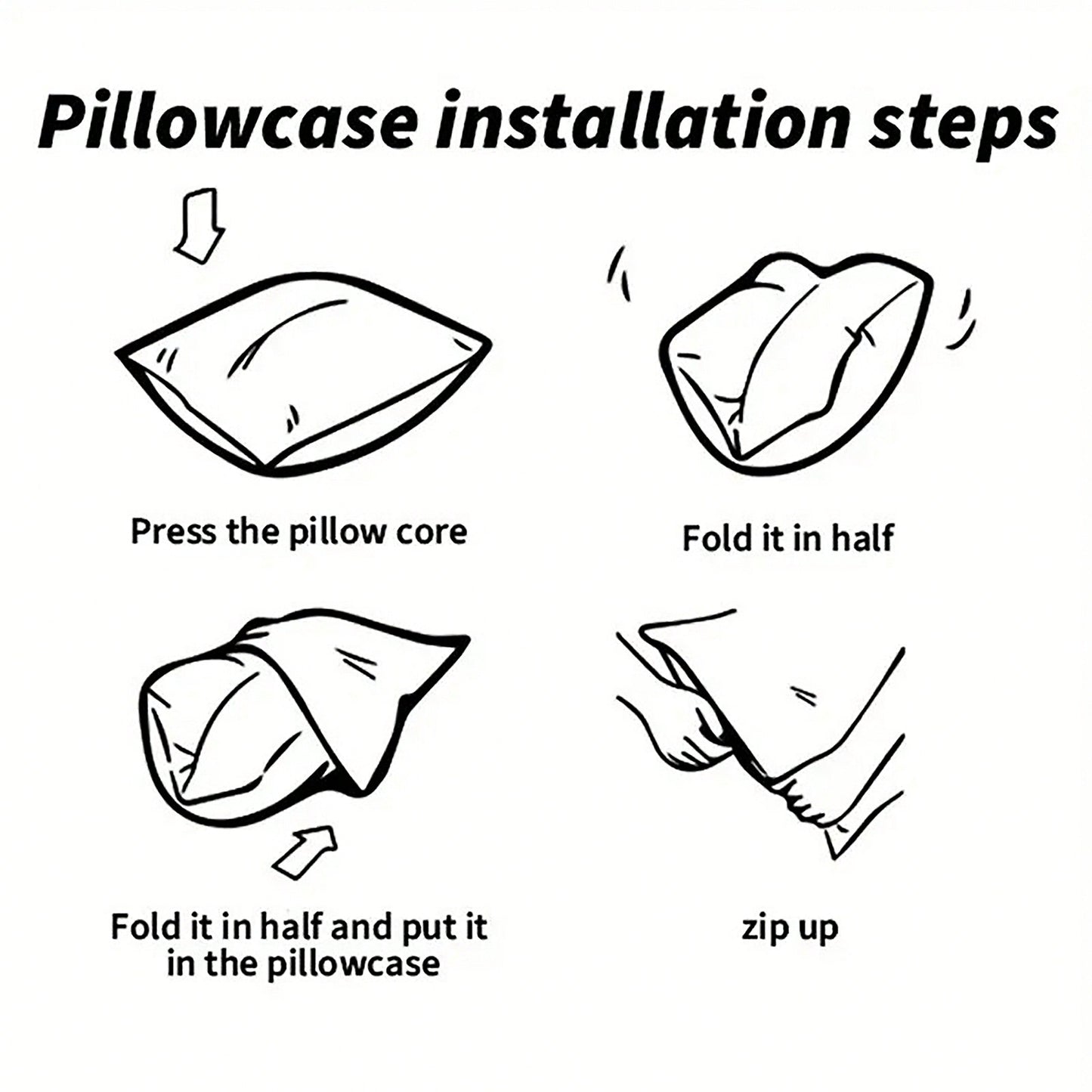 Pillowcase installation steps

Press the pillow core

Fold it in half

Fold it in half and put it in the pillowcase

zip up