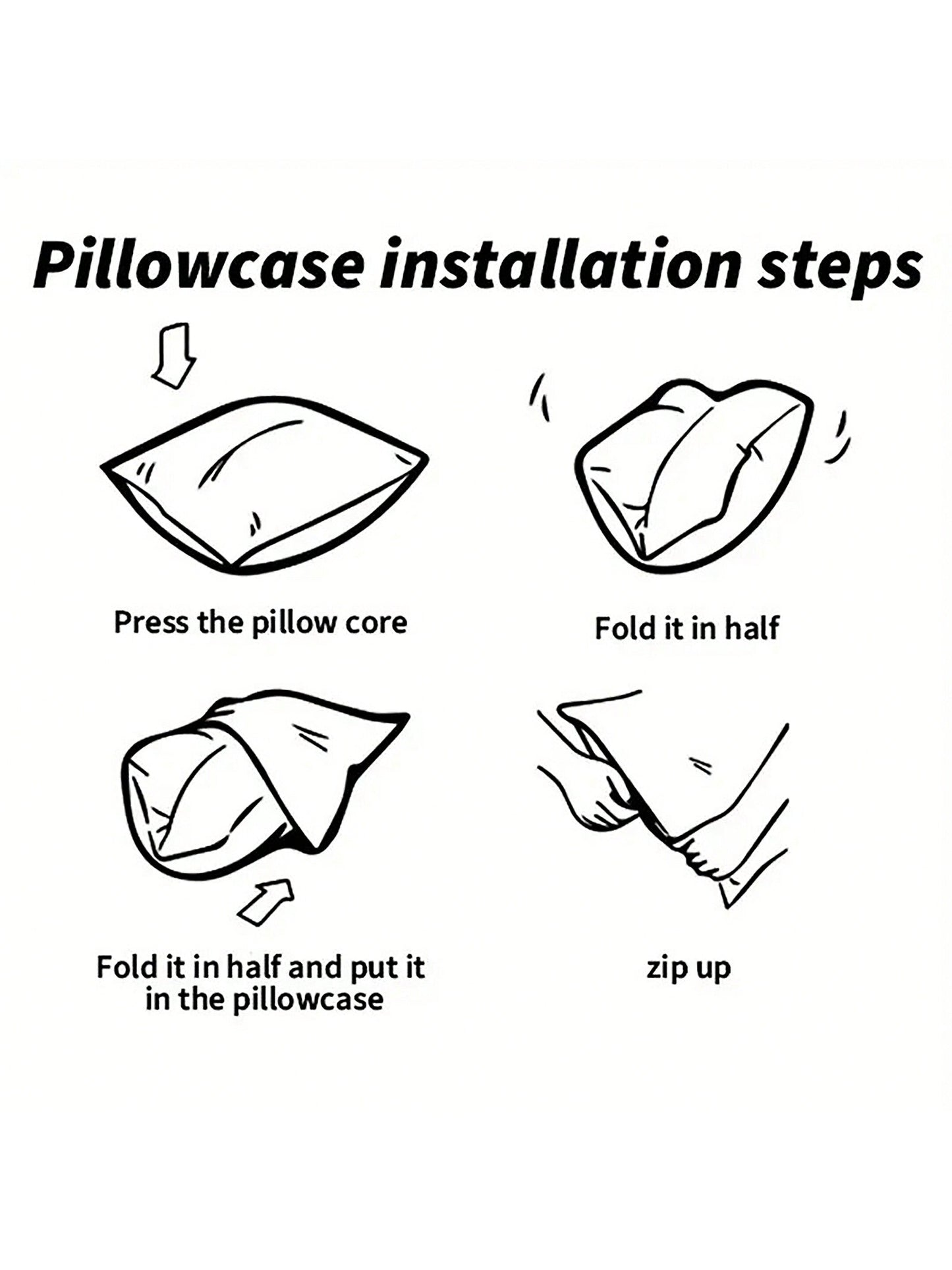 Pillowcase installation steps

Press the pillow core

Fold it in half

Fold it in half and put it in the pillowcase

zip up