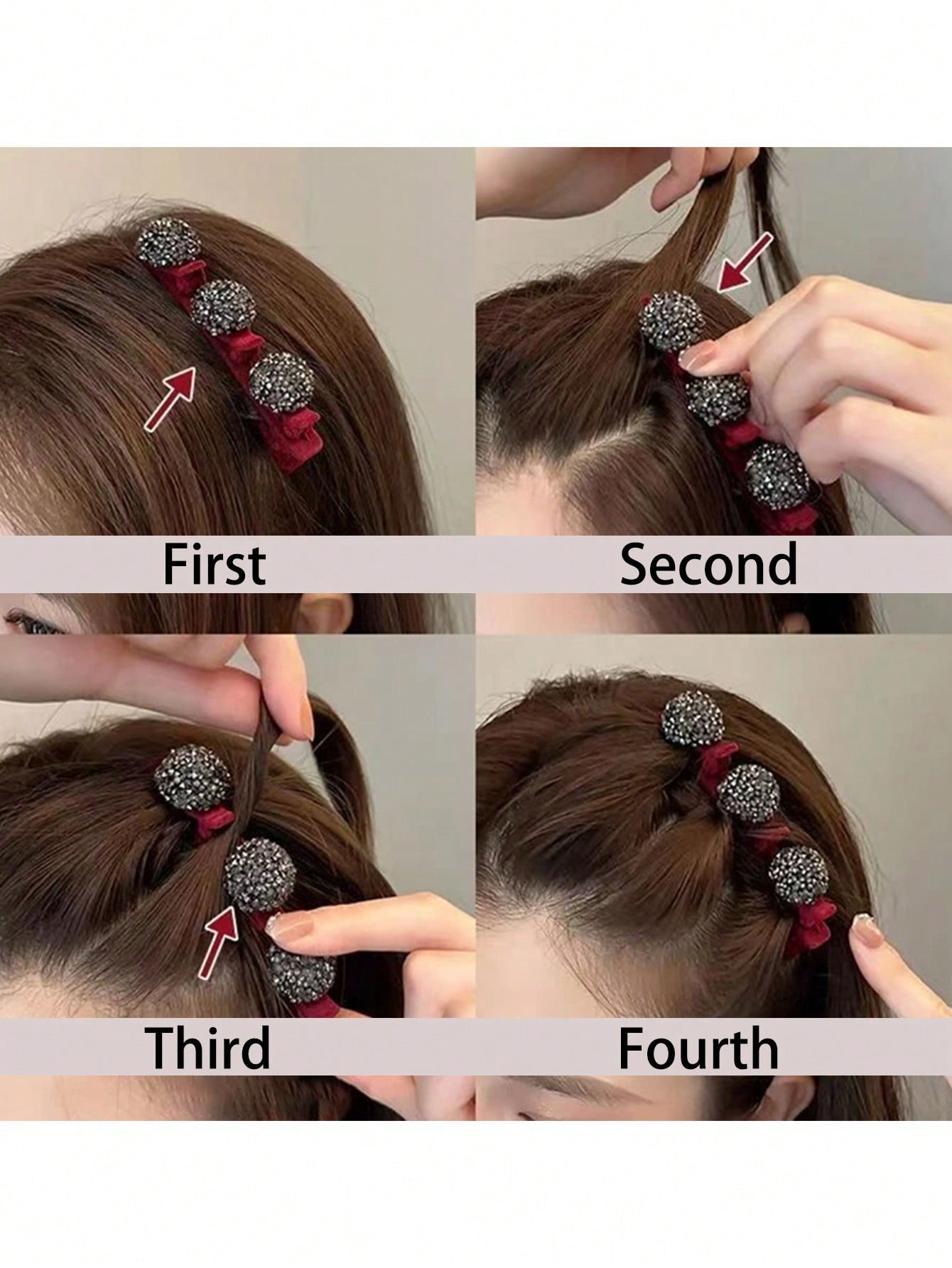 First

Second

Third

Fourth