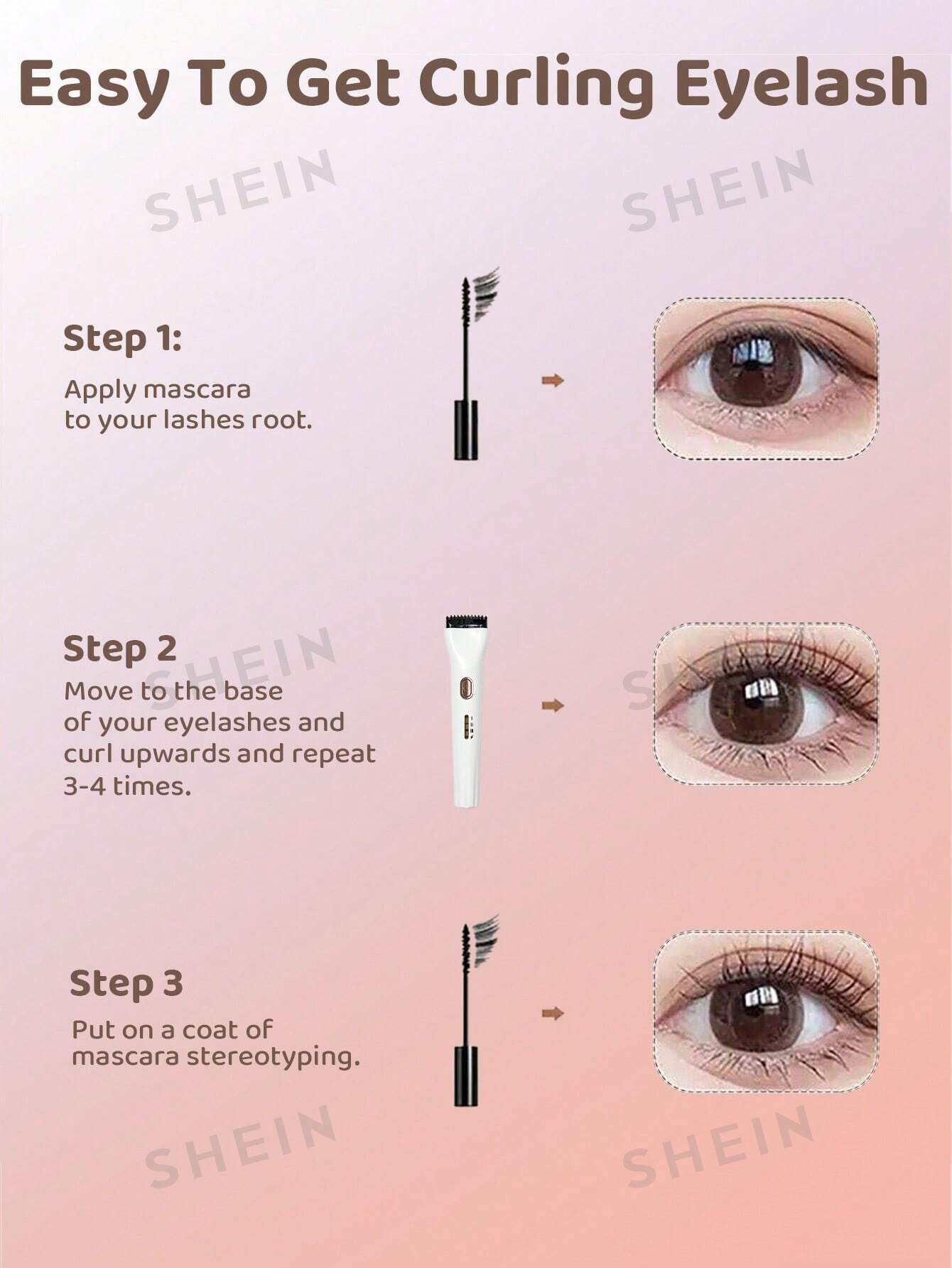 Easy To Get Curling Eyelash

SHEIN SHEIN

Step 1:
Apply mascara to your lashes root.

Step 2
Move to the base of your eyelashes and curl upwards and repeat 3-4 times.

SHEIN

Step 3
Put on a coat of mascara stereotyping.

SHEIN SHEIN