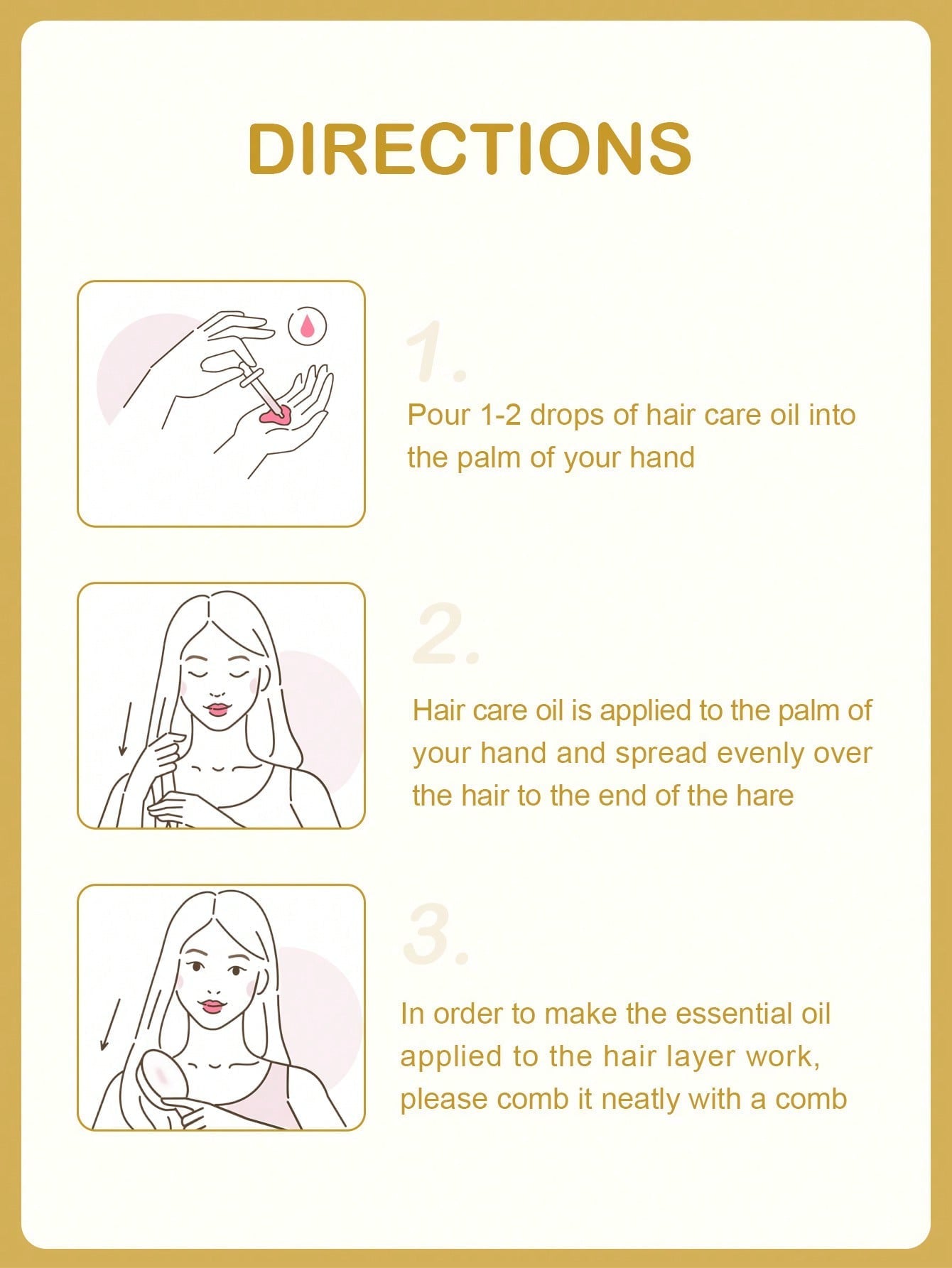 DIRECTIONS

1.

Pour 1-2 drops of hair care oil into the palm of your hand

2.

Hair care oil is applied to the palm of your hand and spread evenly over the hair to the end of the hare

3.

In order to make the essential oil applied to the hair layer work, please comb it neatly with a comb