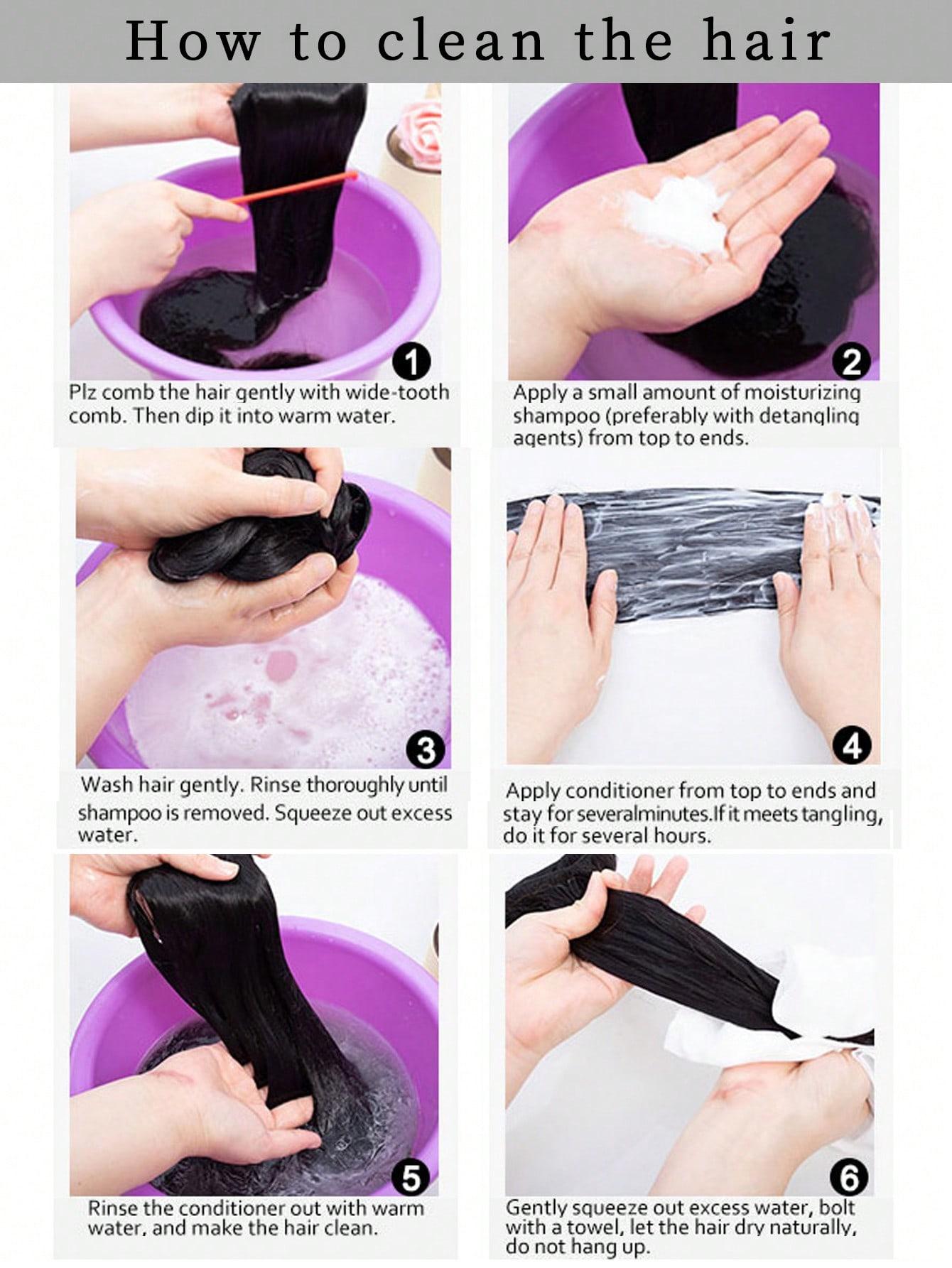 How to clean the hair

1
Plz comb the hair gently with wide-tooth comb. Then dip it into warm water.

2
Apply a small amount of moisturizing shampoo (preferably with detangling agents) from top to ends.

3
Wash hair gently. Rinse thoroughly until shampoo is removed. Squeeze out excess water.

4
Apply conditioner from top to ends and stay for severalminutes.If it meets tangling, do it for several hours.

5
Rinse the conditioner out with warm water, and make the hair clean.

6
Gently squeeze out excess water, bolt with a towel, let the hair dry naturally, do not hang up.